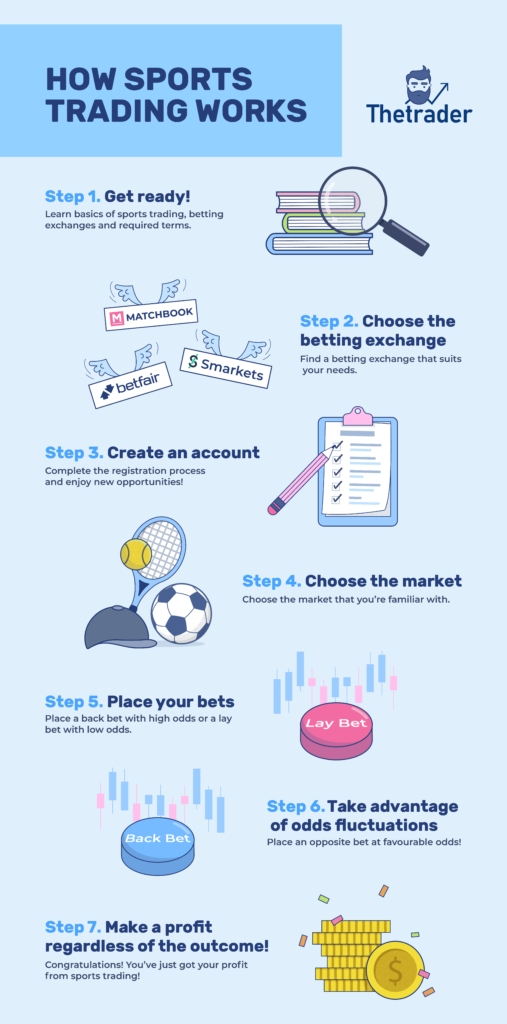 HOW SPORTS TRADING WORKS

Thetrader

Step 1. Get ready!
Learn basics of sports trading, betting exchanges and required terms.

MATCHBOOK
betfair
Smarkets

Step 2. Choose the betting exchange
Find a betting exchange that suits your needs.

Step 3. Create an account
Complete the registration process and enjoy new opportunities!

Step 4. Choose the market
Choose the market that you're familiar with.

Step 5. Place your bets
Place a back bet with high odds or a lay bet with low odds.

Lay Bet

Back Bet

Step 6. Take advantage of odds fluctuations
Place an opposite bet at favourable odds!

Step 7. Make a profit regardless of the outcome!
Congratulations! You've just got your profit from sports trading!

$